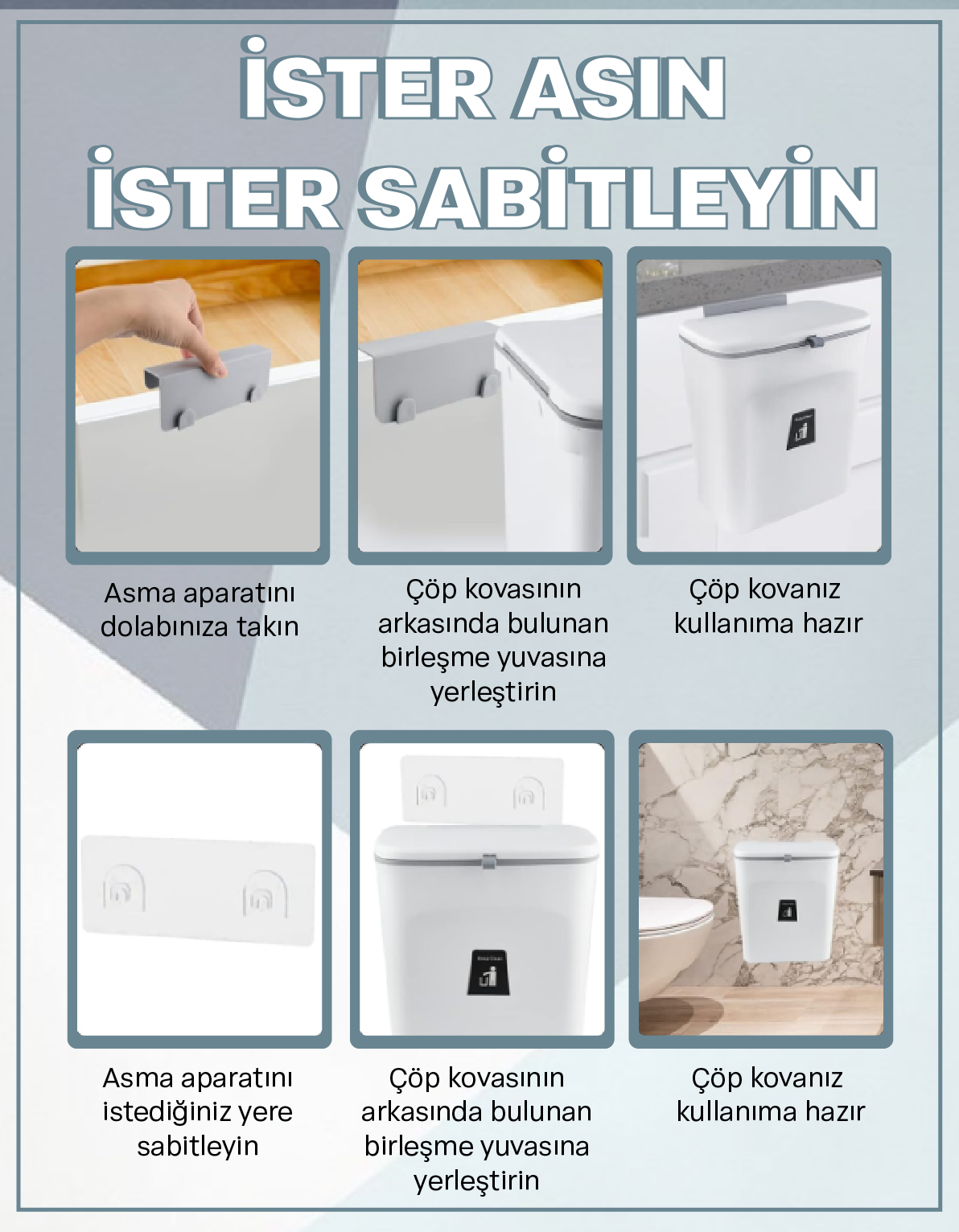 İSTER ASIN
İSTER SABİTLEYİN

Asma aparatını dolabınıza takın

Çöp kovasının arkasında bulunan birleşme yuvasına yerleştirin

Çöp kovanız kullanıma hazır

Asma aparatını istediğiniz yere sabitleyin

Çöp kovasının arkasında bulunan birleşme yuvasına yerleştirin

Çöp kovanız kullanıma hazır